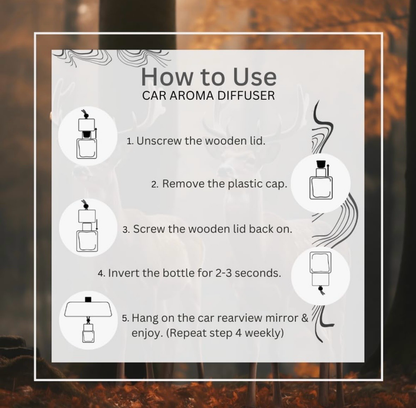 How to Use
CAR AROMA DIFFUSER

1. Unscrew the wooden lid.

2. Remove the plastic cap.

3. Screw the wooden lid back on.

4. Invert the bottle for 2-3 seconds.

5. Hang on the car rearview mirror & enjoy. (Repeat step 4 weekly)